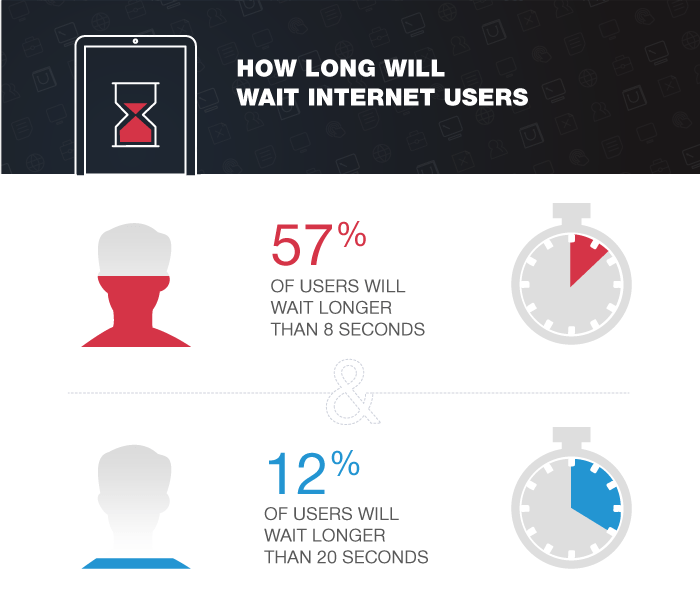 HOW LONG WILL WAIT INTERNET USERS

57%
OF USERS WILL WAIT LONGER THAN 8 SECONDS

&

12%
OF USERS WILL WAIT LONGER THAN 20 SECONDS